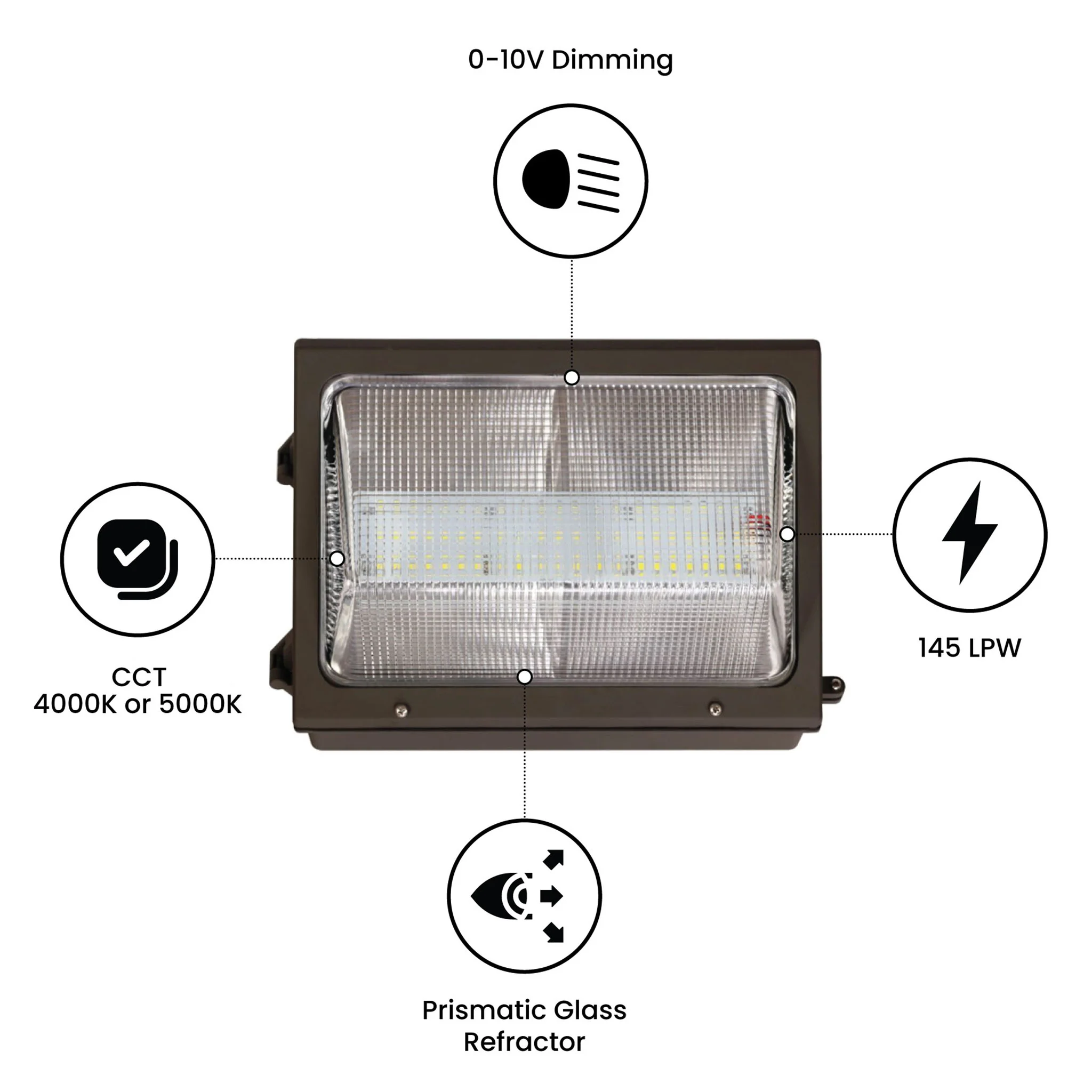 0-10V Dimming

CCT
4000K or 5000K

145 LPW

Prismatic Glass
Refractor