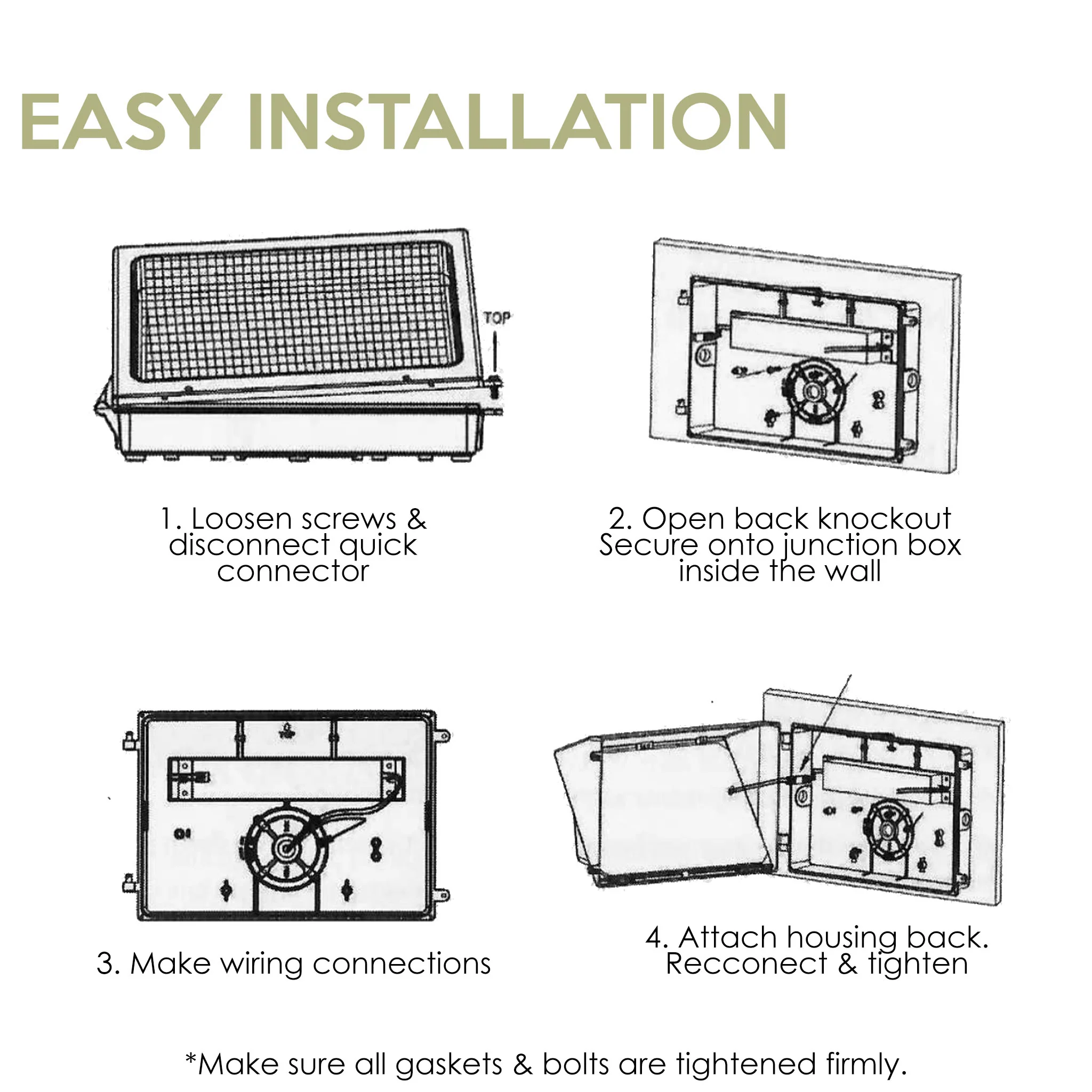 EASY INSTALLATION

TOP

1. Loosen screws & disconnect quick connector

2. Open back knockout Secure onto junction box inside the wall

3. Make wiring connections

4. Attach housing back. Recconect & tighten

*Make sure all gaskets & bolts are tightened firmly.